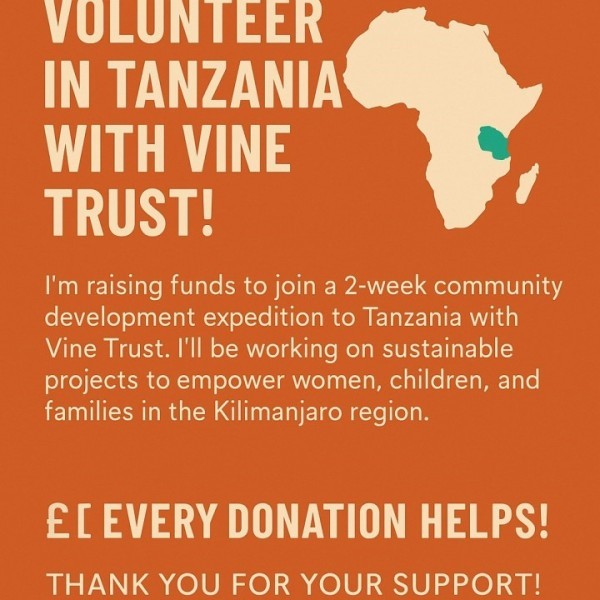 VOLUNTEER IN TANZANIA WITH VINE TRUST!

I'm raising funds to join a 2-week community development expedition to Tanzania with Vine Trust. I'll be working on sustainable projects to empower women, children, and families in the Kilimanjaro region.

£[ EVERY DONATION HELPS!

THANK YOU FOR YOUR SUPPORT!